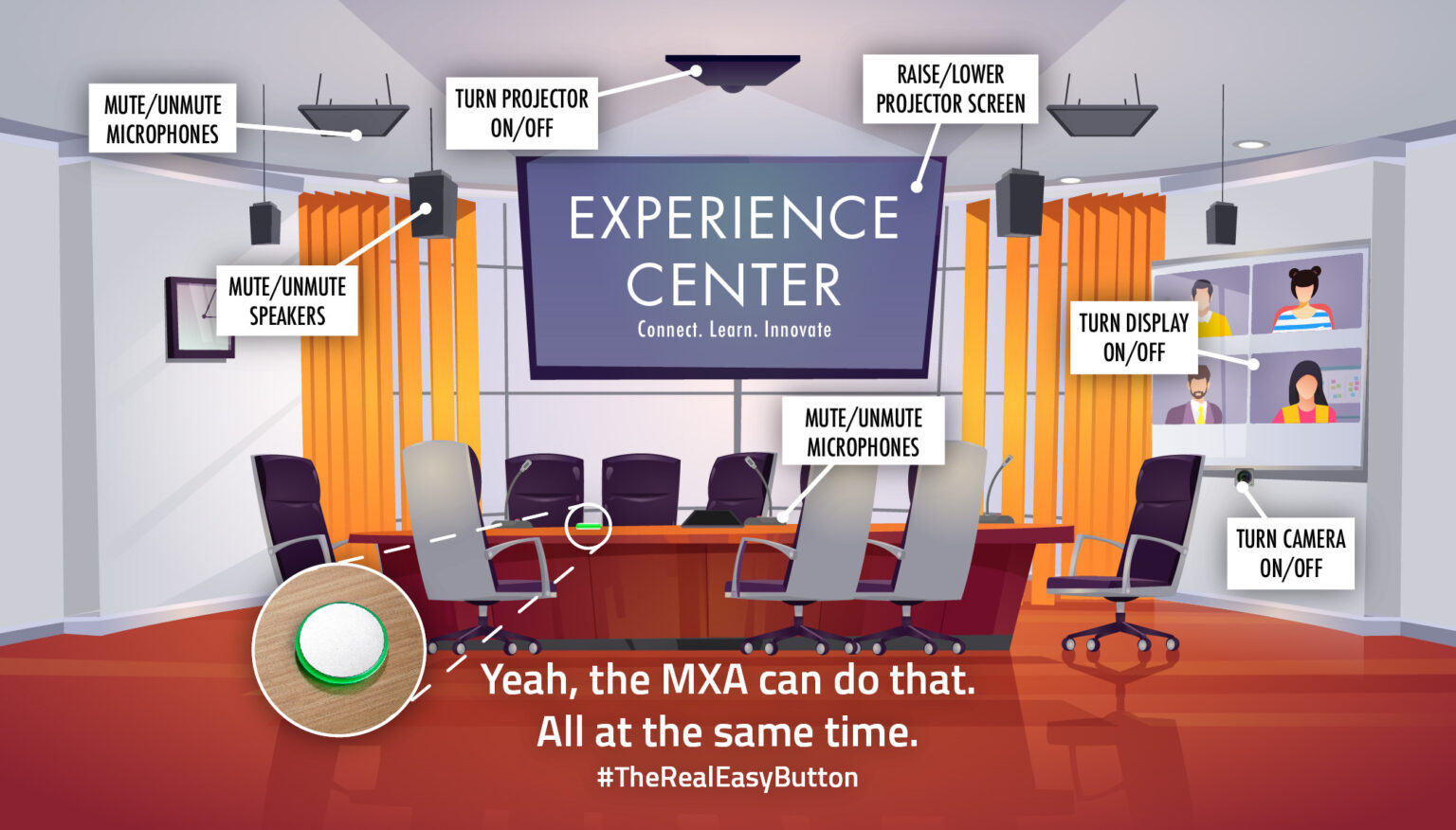 MUTE/UNMUTE MICROPHONES

TURN PROJECTOR ON/OFF

RAISE/LOWER PROJECTOR SCREEN

MUTE/UNMUTE SPEAKERS

EXPERIENCE CENTER

Connect. Learn. Innovate

TURN DISPLAY ON/OFF

MUTE/UNMUTE MICROPHONES

TURN CAMERA ON/OFF

Yeah, the MXA can do that. All at the same time.

#TheRealEasyButton